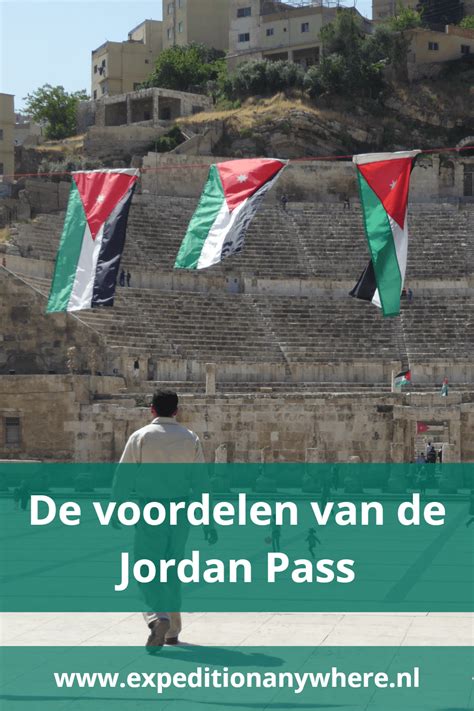 De voordelen van de Jordan Pass

www.expeditionanywhere.nl