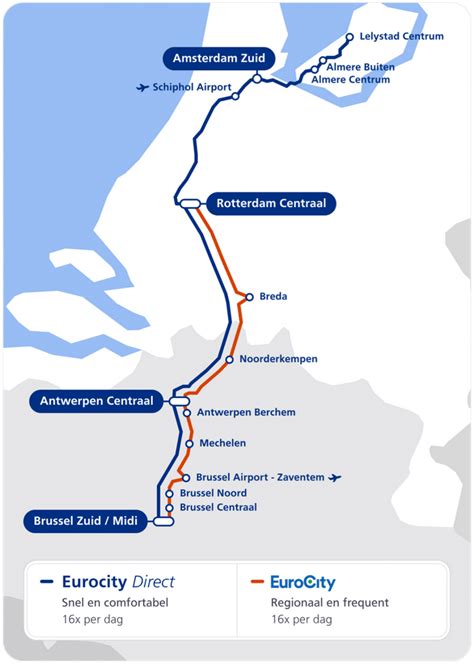 Lelystad Centrum

Amsterdam Zuid

Almere Buiten

Almere Centrum

Schiphol Airport

Rotterdam Centraal

Breda

Noorderkempen

Antwerpen Centraal

Antwerpen Berchem

Mechelen

Brussel Airport - Zaventem

Brussel Noord

Brussel Centraal

Brussel Zuid / Midi

Eurocity Direct
Snel en comfortabel
16x per dag

EuroCity
Regionaal en frequent
16x per dag