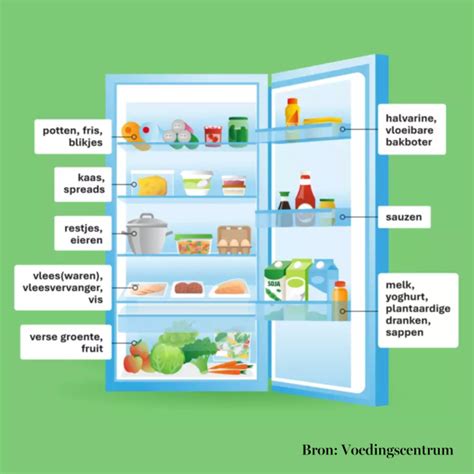 potten, fris, blikjes

kaas, spreads

restjes, eieren

vlees(waren), vleesvervanger, vis

verse groente, fruit

halvarine, vloeibare bakboter

sauzen

SOJA

melk, yoghurt, plantaardige dranken, sappen

Bron: Voedingscentrum