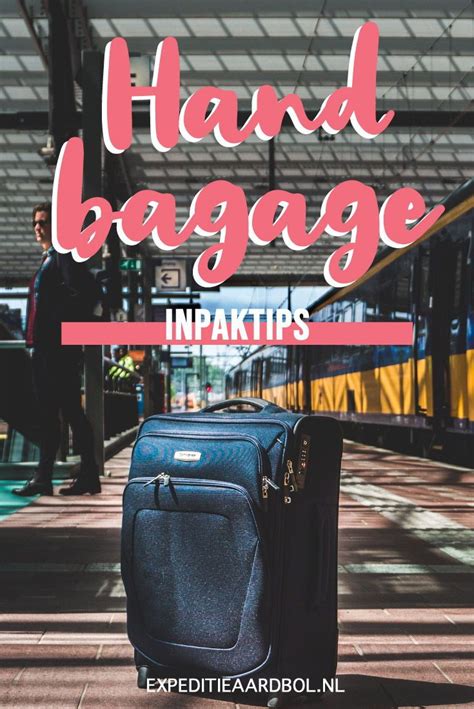 Hand bagage

INPAKTIPS

EXPEDITIEAARDBOL.NL