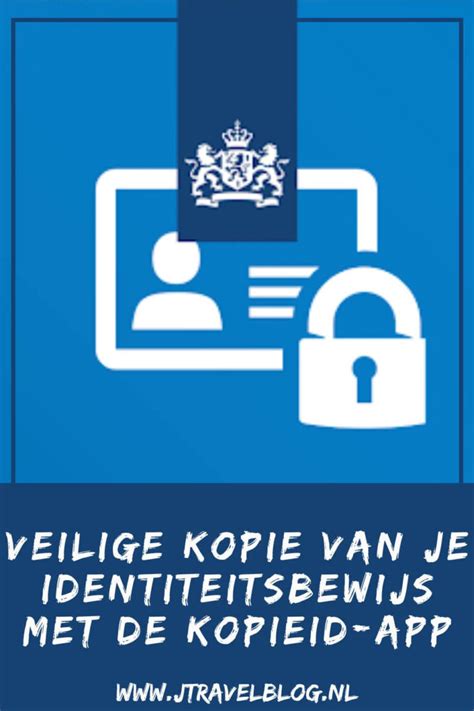 VEILIGE KOPIE VAN JE IDENTITEITSBEWIJS MET DE KOPIEID-APP

WWW.JTRAVELBLOG.NL