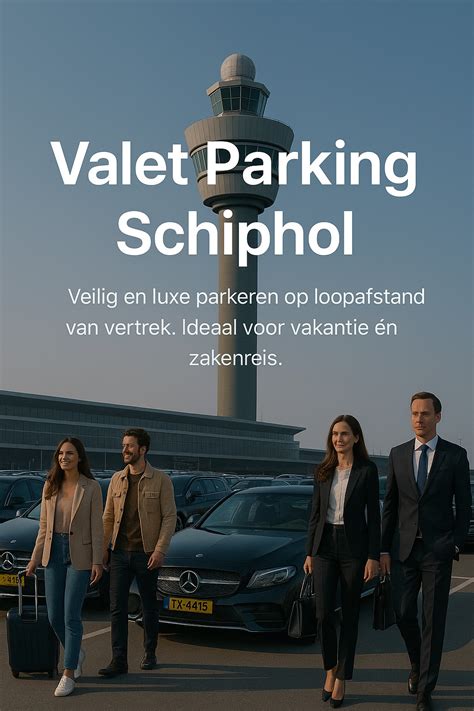 Valet Parking Schiphol

Veilig en luxe parkeren op loopafstand van vertrek. Ideaal voor vakantie én zakenreis.

TX-4415