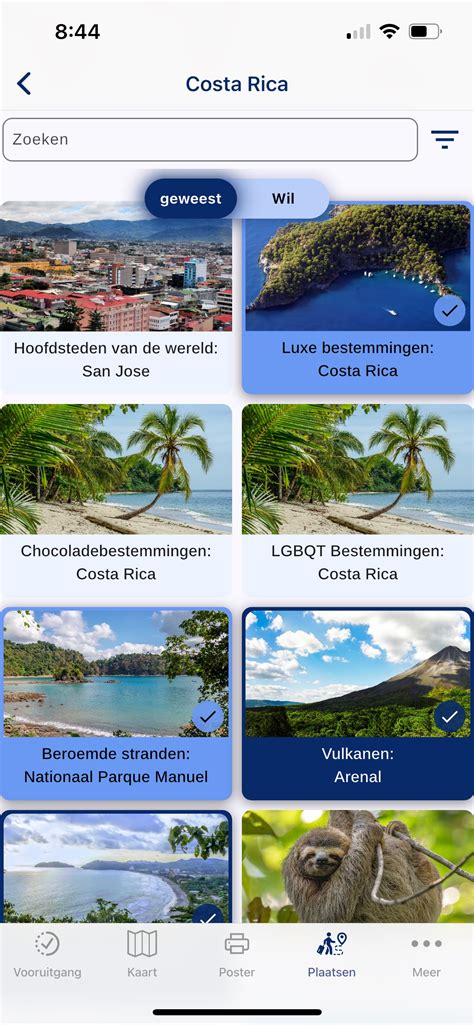 8:44

Costa Rica

Zoeken

geweest Wil

Hoofdsteden van de wereld: San Jose

Luxe bestemmingen: Costa Rica

Chocoladebestemmingen: Costa Rica

LGBQT Bestemmingen: Costa Rica

Beroemde stranden: Nationaal Parque Manuel

Vulkanen: Arenal

Vooruitgang Kaart Poster Plaatsen Meer