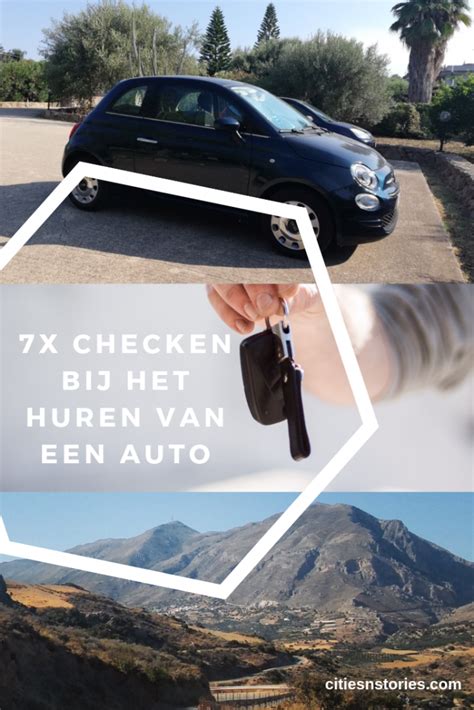 7X CHECKEN BIJ HET HUREN VAN EEN AUTO

citiesnstories.com