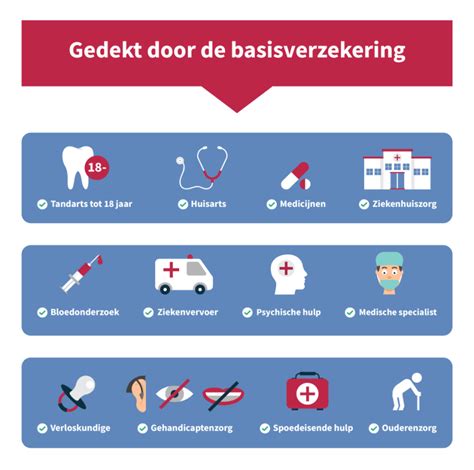 Gedekt door de basisverzekering

18-

Tandarts tot 18 jaar

Huisarts

Medicijnen

Ziekenhuiszorg

Bloedonderzoek

Ziekenvervoer

Psychische hulp

Medische specialist

Verloskundige

Gehandicaptenzorg

Spoedeisende hulp

Ouderenzorg