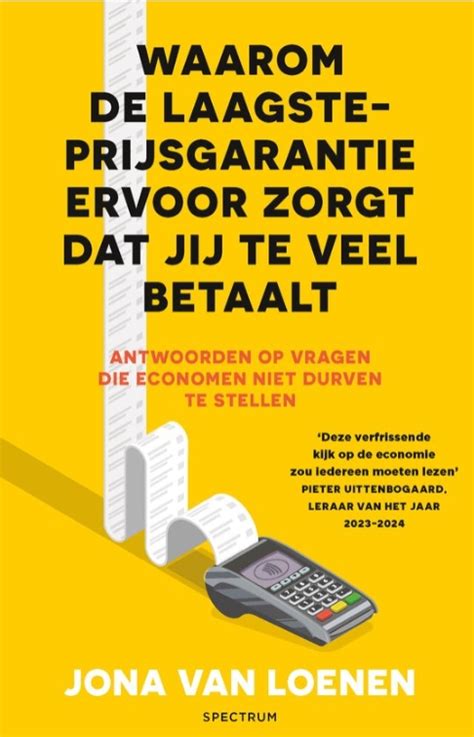 WAAROM DE LAAGSTE-PRIJSGARANTIE ERVOOR ZORGT DAT JIJ TE VEEL BETAALT

ANTWOORDEN OP VRAGEN DIE ECONOMEN NIET DURVEN TE STELLEN

'Deze verfrissende kijk op de economie zou iedereen moeten lezen'
PIETER UITTENBOGAARD, LERAAR VAN HET JAAR 2023-2024

JONA VAN LOENEN

SPECTRUM