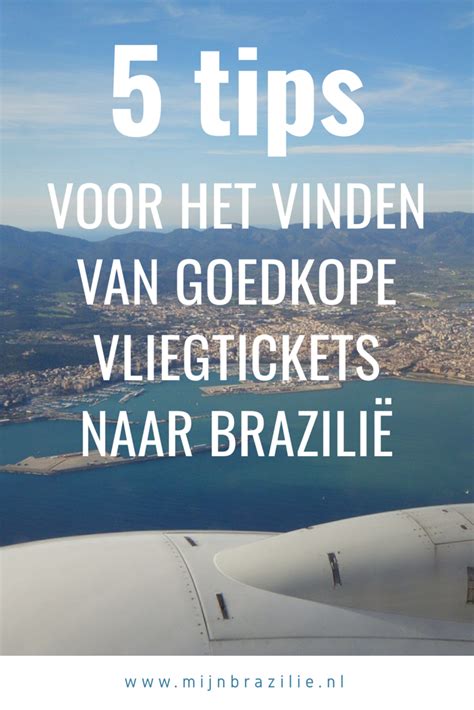 5 tips

VOOR HET VINDEN VAN GOEDKOPE VLIEGTICKETS NAAR BRAZILIË

www.mijnbrazilie.nl