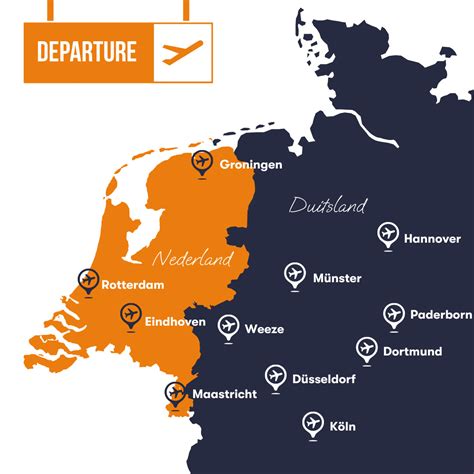 DEPARTURE

Groningen

Duitsland

Hannover

Nederland

Münster

Rotterdam

Paderborn

Eindhoven

Weeze

Dortmund

Düsseldorf

Maastricht

Köln