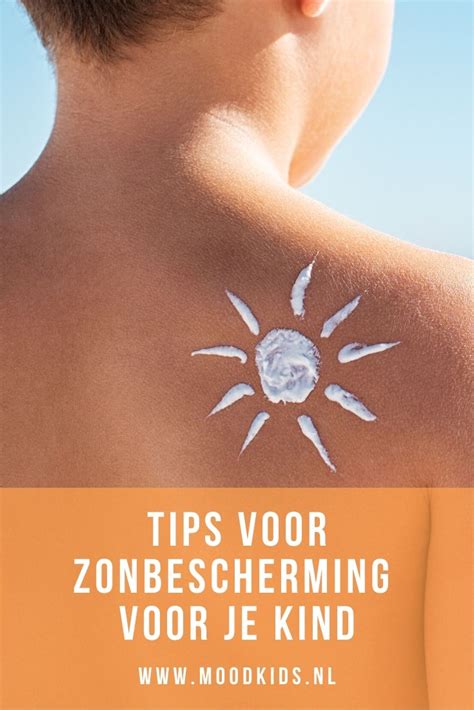 TIPS VOOR
ZONBESCHERMING
VOOR JE KIND

WWW.MOODKIDS.NL