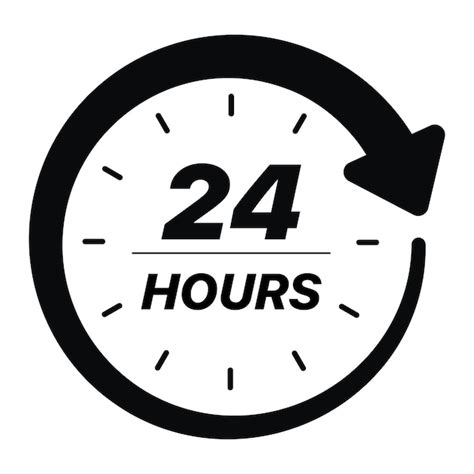 24
HOURS