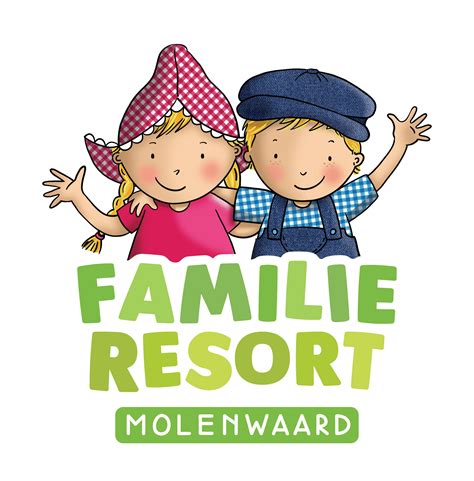 FAMILIE
RESORT
MOLENWAARD