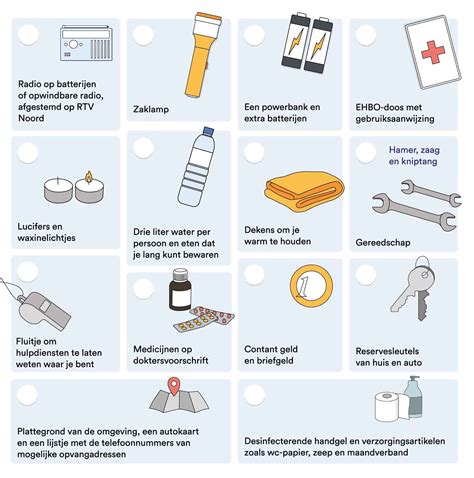 Radio op batterijen of opwindbare radio, afgestemd op RTV Noord

Zaklamp

Een powerbank en extra batterijen

EHBO-doos met gebruiksaanwijzing

Lucifers en waxinelichtjes

Drie liter water per persoon en eten dat je lang kunt bewaren

Dekens om je warm te houden

Hamer, zaag en kniptang

Gereedschap

Fluitje om hulpdiensten te laten weten waar je bent

Medicijnen op doktersvoorschrift

1

Contant geld en briefgeld

Reservesleutels van huis en auto

Plattegrond van de omgeving, een autokaart en een lijstje met de telefoonnummers van mogelijke opvangadressen

Desinfecterende handgel en verzorgingsartikelen zoals wc-papier, zeep en maandverband