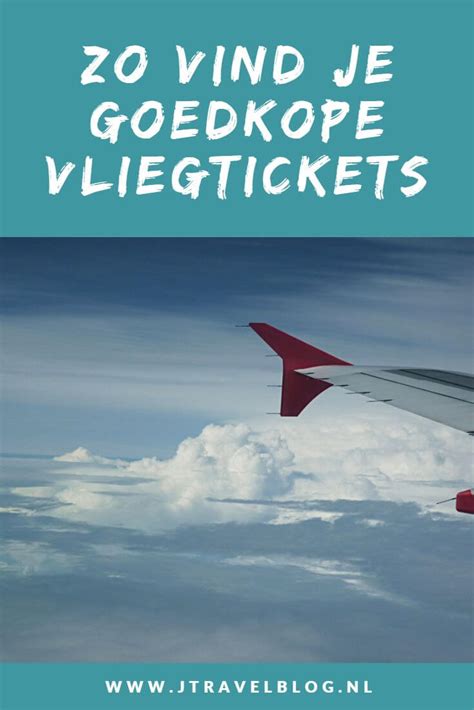 ZO VIND JE GOEDKOPE VLIEGTICKETS

WWW.JTRAVELBLOG.NL