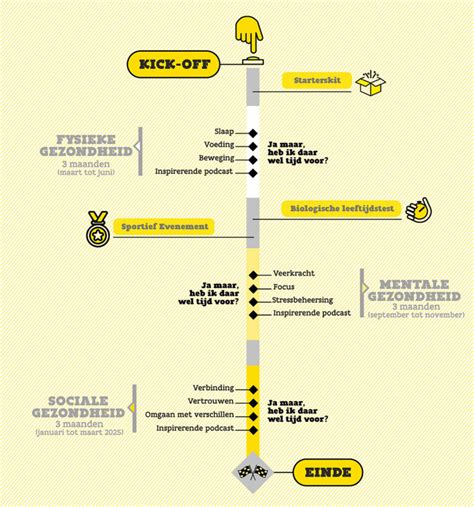 KICK-OFF

Starterskit

FYSIEKE GEZONDHEID
3 maanden
(maart tot juni)

Slaap
Voeding
Beweging
Inspirerende podcast

Ja maar, heb ik daar wel tijd voor?

Biologische leeftijdstest

Sportief Evenement

Ja maar, heb ik daar wel tijd voor?

Veerkracht
Focus
Stressbeheersing
Inspirerende podcast

MENTALE GEZONDHEID
3 maanden
(september tot november)

SOCIALE GEZONDHEID
3 maanden
(januari tot maart 2025)

Verbinding
Vertrouwen
Omgaan met verschillen
Inspirerende podcast

Ja maar, heb ik daar wel tijd voor?

EINDE