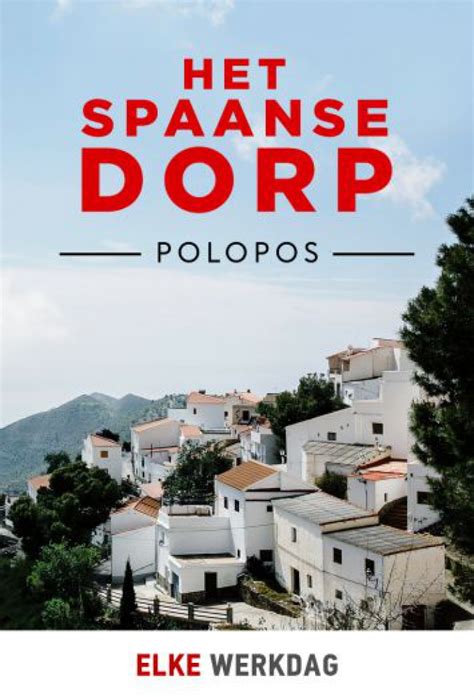 HET SPAANSE DORP

POLOPOS

ELKE WERKDAG